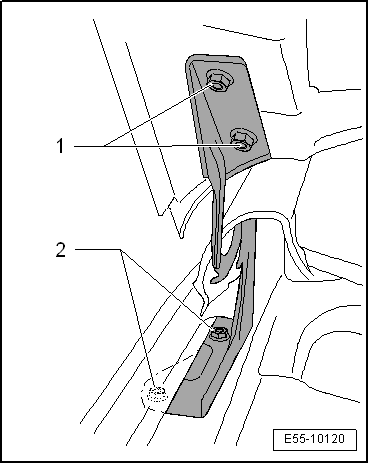 1

2

E55-10120