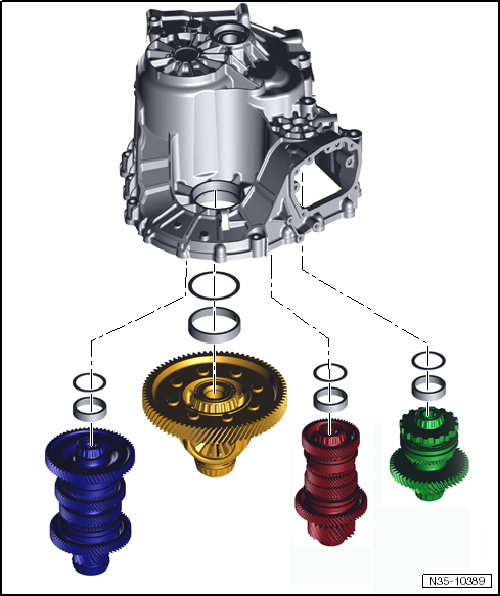 N35-10389